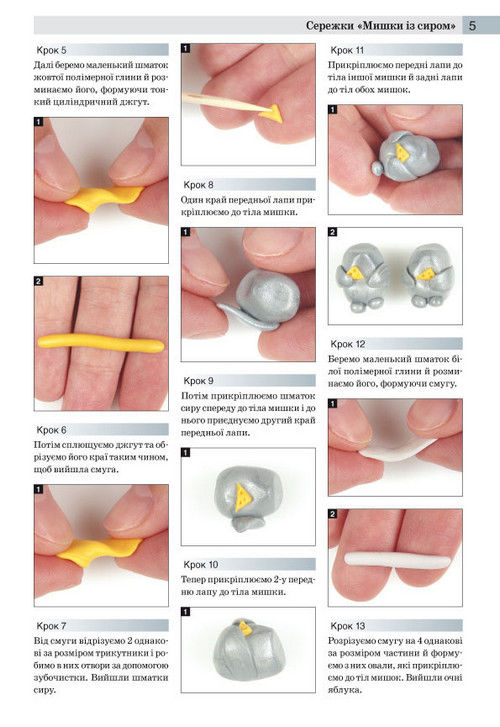 Сережки «Мишки із сиром» 5

Крок 5
Далі беремо маленький шматок жовтої полімерної глини й розминаємо його, формуючи тонкий циліндричний джгут.

1

2

Крок 6
Потім сплющуємо джгут та обрізуємо його краї таким чином, щоб вийшла смуга.

1

Крок 7
Від смуги відрізуємо 2 однакові за розміром трикутники і робимо в них отвори за допомогою зубочистки. Вийшли шматки сиру.

1

Крок 8
Один край передньої лапи прикріплюємо до тіла мишки.

1

Крок 9
Потім прикріплюємо шматок сиру спереду до тіла мишки і до нього приєднуємо другий край передньої лапи.

1

Крок 10
Тепер прикріплюємо 2-у передню лапу до тіла мишки.

1

Крок 11
Прикріплюємо передні лапи до тіла іншої мишки й задні лапи до тіл обох мишок.

1

2

Крок 12
Беремо маленький шматок білої полімерної глини й розминаємо його, формуючи смугу.

1

2

Крок 13
Розрізуємо смугу на 4 однакові за розміром частини й формуємо з них овали, які прикріплюємо до тіл мишок. Вийшли очні яблука.