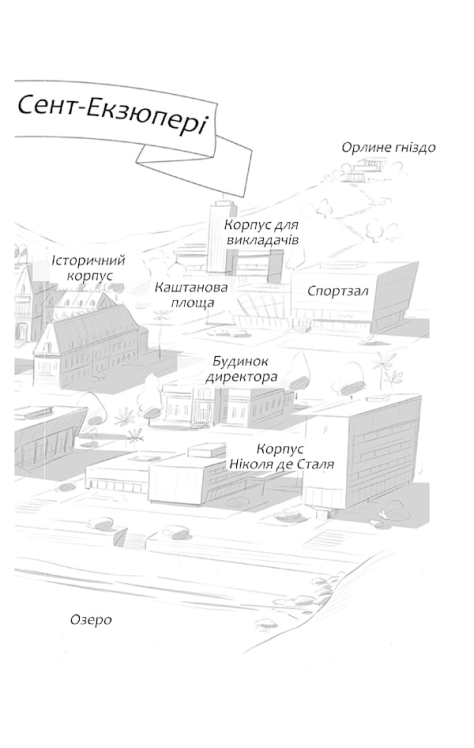 Сент-Екзюпері

Орлине гніздо

Корпус для викладачів

Історичний корпус

Каштанова площа

Спортзал

Будинок директора

Корпус Ніколя де Сталя

Озеро