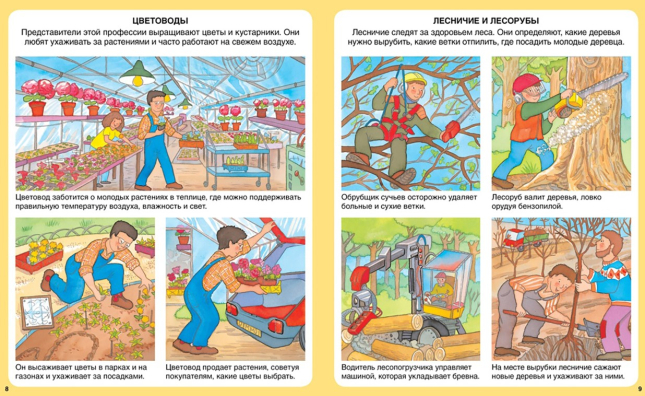 ЦВЕТОВОДЫ

Представители этой профессии выращивают цветы и кустарники. Они любят ухаживать за растениями и часто работают на свежем воздухе.

Цветовод заботится о молодых растениях в теплице, где можно поддерживать правильную температуру воздуха, влажность и свет.

Он высаживает цветы в парках и на газонах и ухаживает за посадками.

Цветовод продает растения, советуя покупателям, какие цветы выбрать.

8

ЛЕСНИЧИЕ И ЛЕСОРУБЫ

Лесничие следят за здоровьем леса. Они определяют, какие деревья нужно вырубить, какие ветки отпилить, где посадить молодые деревца.

Обрубщик сучьев осторожно удаляет больные и сухие ветки.

Лесоруб валит деревья, ловко орудуя бензопилой.

Водитель лесопогрузчика управляет машиной, которая укладывает бревна.

На месте вырубки лесничие сажают новые деревья и ухаживают за ними.

9