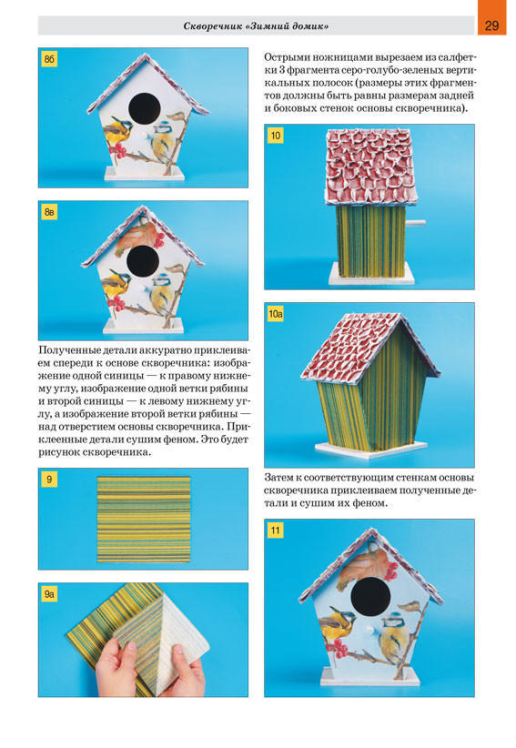 Скворечник «Зимний домик»

29

8б

8в

Полученные детали аккуратно приклеиваем спереди к основе скворечника: изображение одной синицы — к правому нижнему углу, изображение одной ветки рябины и второй синицы — к левому нижнему углу, а изображение второй ветки рябины — над отверстием основы скворечника. Приклеенные детали сушим феном. Это будет рисунок скворечника.

9

9а

Острыми ножницами вырезаем из салфетки 3 фрагмента серо-голубо-зеленых вертикальных полосок (размеры этих фрагментов должны быть равны размерам задней и боковых стенок основы скворечника).

10

10а

Затем к соответствующим стенкам основы скворечника приклеиваем полученные детали и сушим их феном.

11