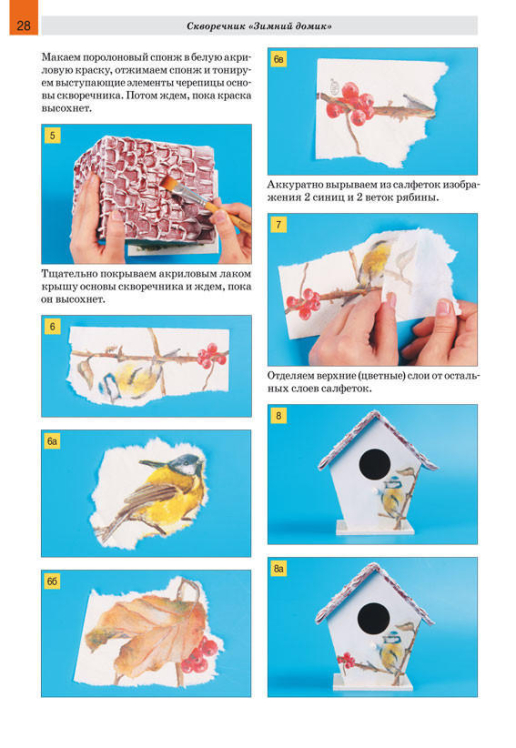 28

Скворечник «Зимний домик»

Макаем поролоновый спонж в белую акриловую краску, отжимаем спонж и тонируем выступающие элементы черепицы основы скворечника. Потом ждем, пока краска высохнет.

5

Тщательно покрываем акриловым лаком крышу основы скворечника и ждем, пока он высохнет.

6

6а

6б

6в

Аккуратно вырываем из салфеток изображения 2 синиц и 2 веток рябины.

7

Отделяем верхние (цветные) слои от остальных слоев салфеток.

8

8а